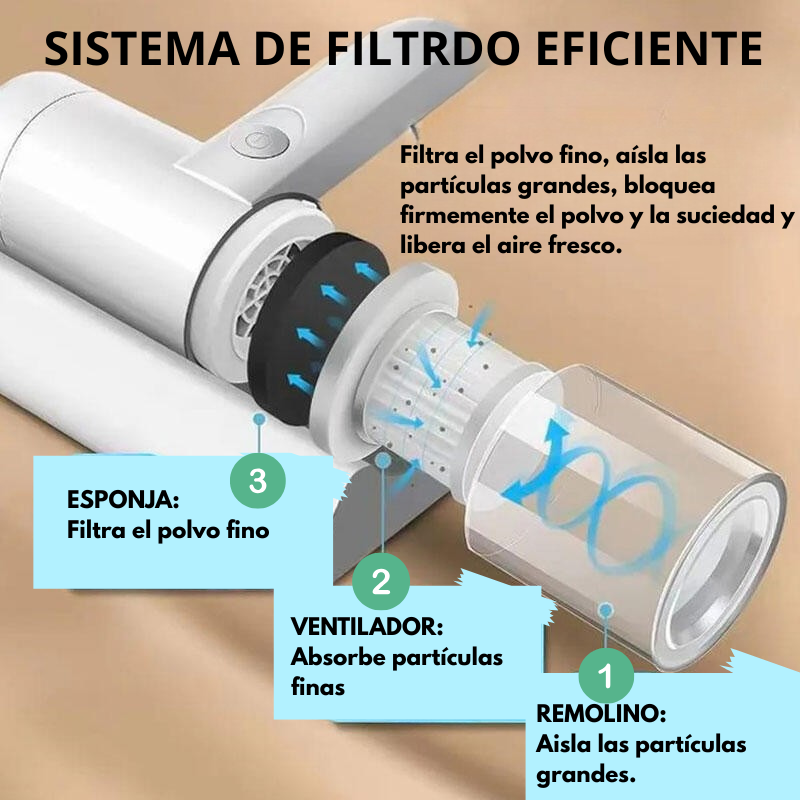 SISTEMA DE FILTRDO EFICIENTE

Filtra el polvo fino, aísla las partículas grandes, bloquea firmemente el polvo y la suciedad y libera el aire fresco.

3

ESPONJA:
Filtra el polvo fino

2

VENTILADOR:
Absorbe partículas finas

1

REMOLINO:
Aisla las partículas grandes.