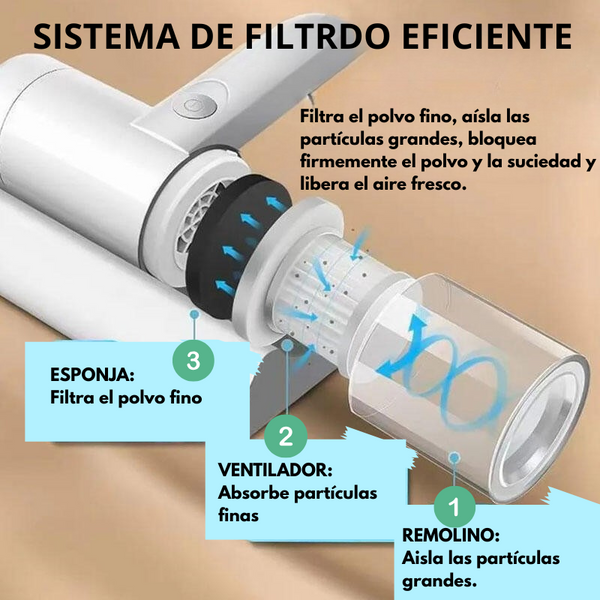 SISTEMA DE FILTRDO EFICIENTE

Filtra el polvo fino, aísla las partículas grandes, bloquea firmemente el polvo y la suciedad y libera el aire fresco.

3

ESPONJA:
Filtra el polvo fino

2

VENTILADOR:
Absorbe partículas finas

1

REMOLINO:
Aisla las partículas grandes.